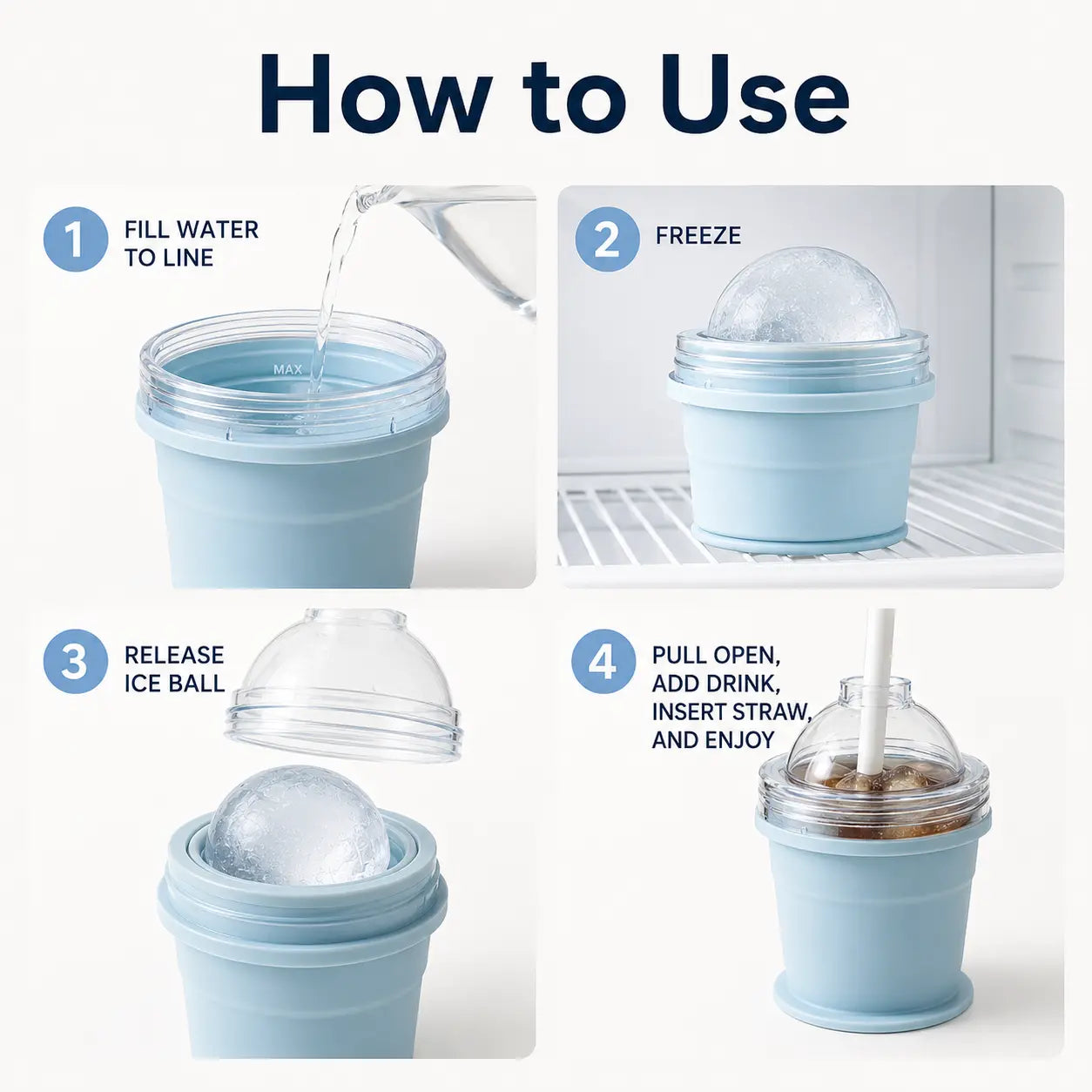 How to Use

1 FILL WATER TO LINE

MAX

2 FREEZE

3 RELEASE ICE BALL

4 PULL OPEN, ADD DRINK, INSERT STRAW, AND ENJOY